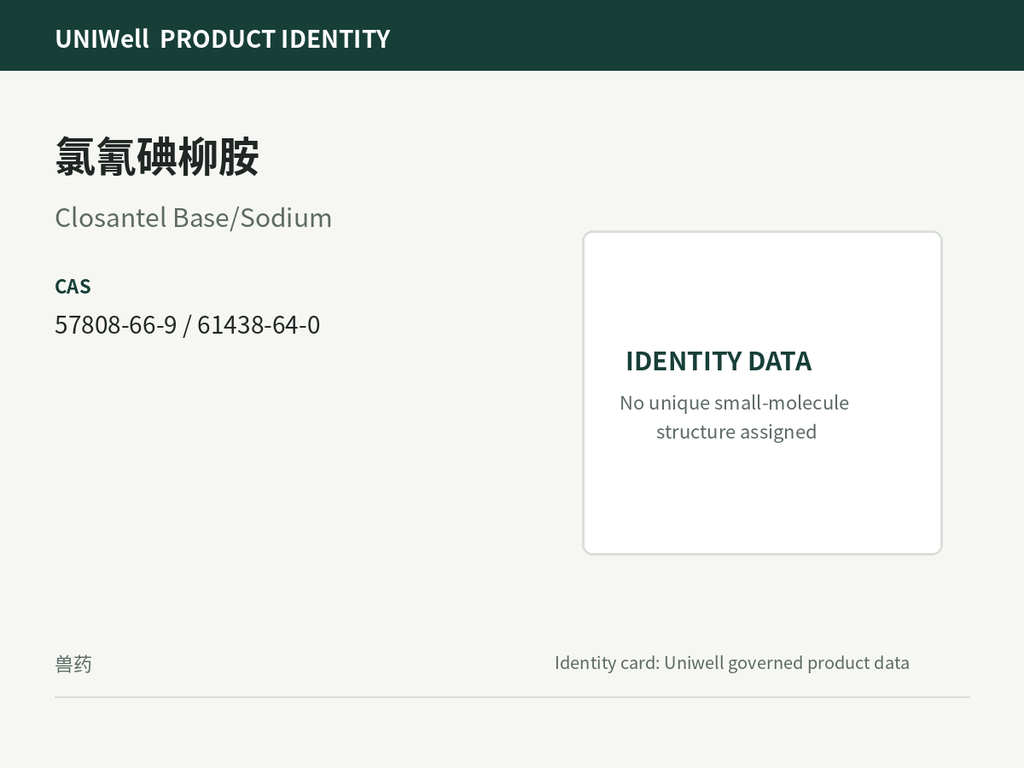 UNIWell PRODUCT IDENTITY

氯氰碘柳胺

Closantel Base/Sodium

CAS

57808-66-9 / 61438-64-0

IDENTITY DATA

No unique small-molecule structure assigned

兽药

Identity card: Uniwell governed product data